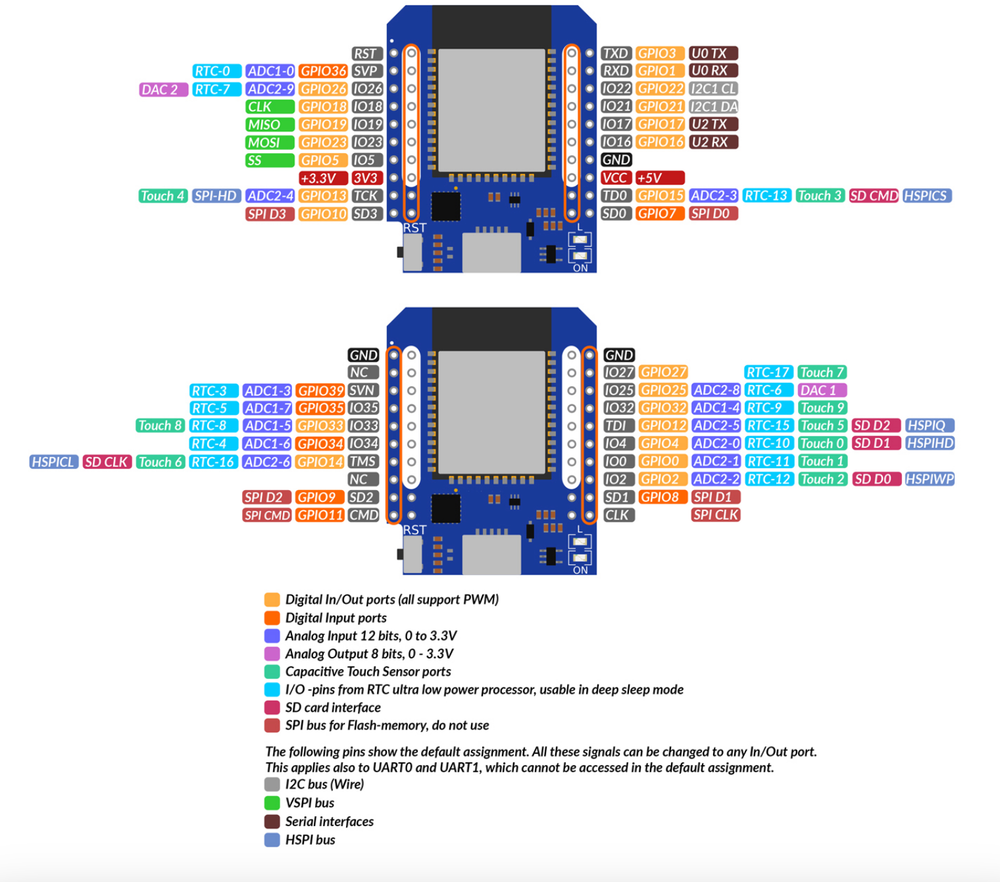 RST
RTC-0 ADC1-0 GPIO36 SVP
DAC 2 RTC-7 ADC2-9 GPIO26 IO26
CLK GPIO18 IO18
MISO GPIO19 IO19
MOSI GPIO23 IO23
SS GPIO5 IO5
+3.3V 3V3
Touch 4 SPI-HD ADC2-4 GPIO13 TCK
SPI D3 GPIO10 SD3

TXD GPIO3 U0 TX
RXD GPIO1 U0 RX
IO22 GPIO22 I2C1 CL
IO21 GPIO21 I2C1 DA
IO17 GPIO17 U2 TX
IO16 GPIO16 U2 RX
GND
VCC +5V
TD0 GPIO15 ADC2-3 RTC-13 Touch 3 SD CMD HSPICS
SD0 GPIO7 SPI D0

RST L ON

GND
NC
RTC-3 ADC1-3 GPIO39 SVN
RTC-5 ADC1-7 GPIO35 IO35
Touch 8 RTC-8 ADC1-5 GPIO33 IO33
RTC-4 ADC1-6 GPIO34 IO34
HSPICL SD CLK Touch 6 RTC-16 ADC2-6 GPIO14 TMS
NC
SPI D2 GPIO9 SD2
SPI CMD GPIO11 CMD

GND
IO27 GPIO27 RTC-17 Touch 7
IO25 GPIO25 ADC2-8 RTC-6 DAC 1
IO32 GPIO32 ADC1-4 RTC-9 Touch 9
TDI GPIO12 ADC2-5 RTC-15 Touch 5 SD D2 HSPIQ
IO4 GPIO4 ADC2-0 RTC-10 Touch 0 SD D1 HSPIHD
IO0 GPIO0 ADC2-1 RTC-11 Touch 1
IO2 GPIO2 ADC2-2 RTC-12 Touch 2 SD D0 HSPIWP
SD1 GPIO8 SPI D1
CLK SPI CLK

RST L ON

Digital In/Out ports (all support PWM)
Digital Input ports
Analog Input 12 bits, 0 to 3.3V
Analog Output 8 bits, 0 - 3.3V
Capacitive Touch Sensor ports
I/O -pins from RTC ultra low power processor, usable in deep sleep mode
SD card interface
SPI bus for Flash-memory, do not use

The following pins show the default assignment. All these signals can be changed to any In/Out port. This applies also to UART0 and UART1, which cannot be accessed in the default assignment.
I2C bus (Wire)
VSPI bus
Serial interfaces
HSPI bus